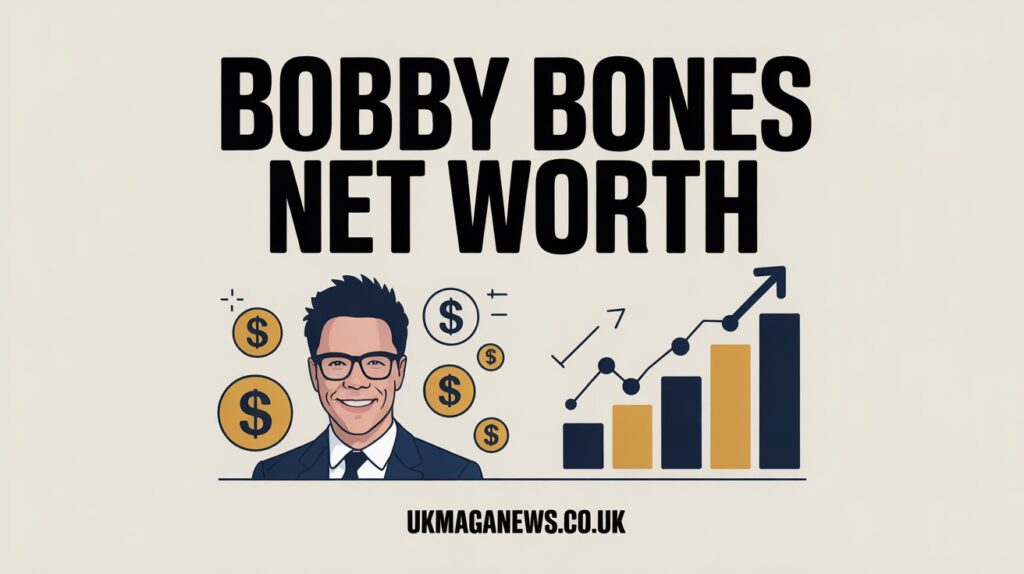 BOBBY BONES NET WORTH

$
$
$
$
$
$

UKMAGANEWS.CO.UK