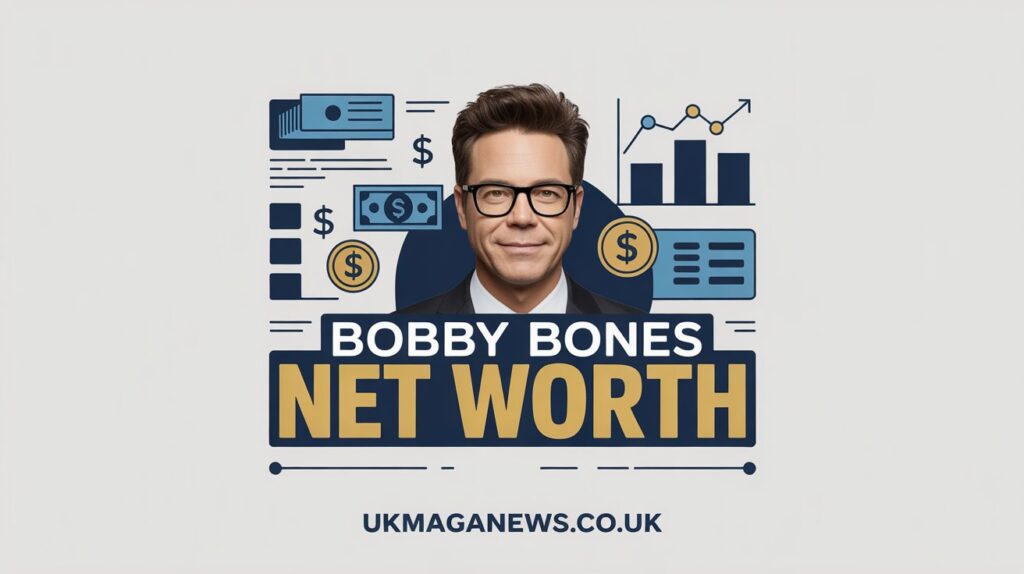 $

$

$

$

$

BOBBY BONES
NET WORTH

UKMAGANEWS.CO.UK